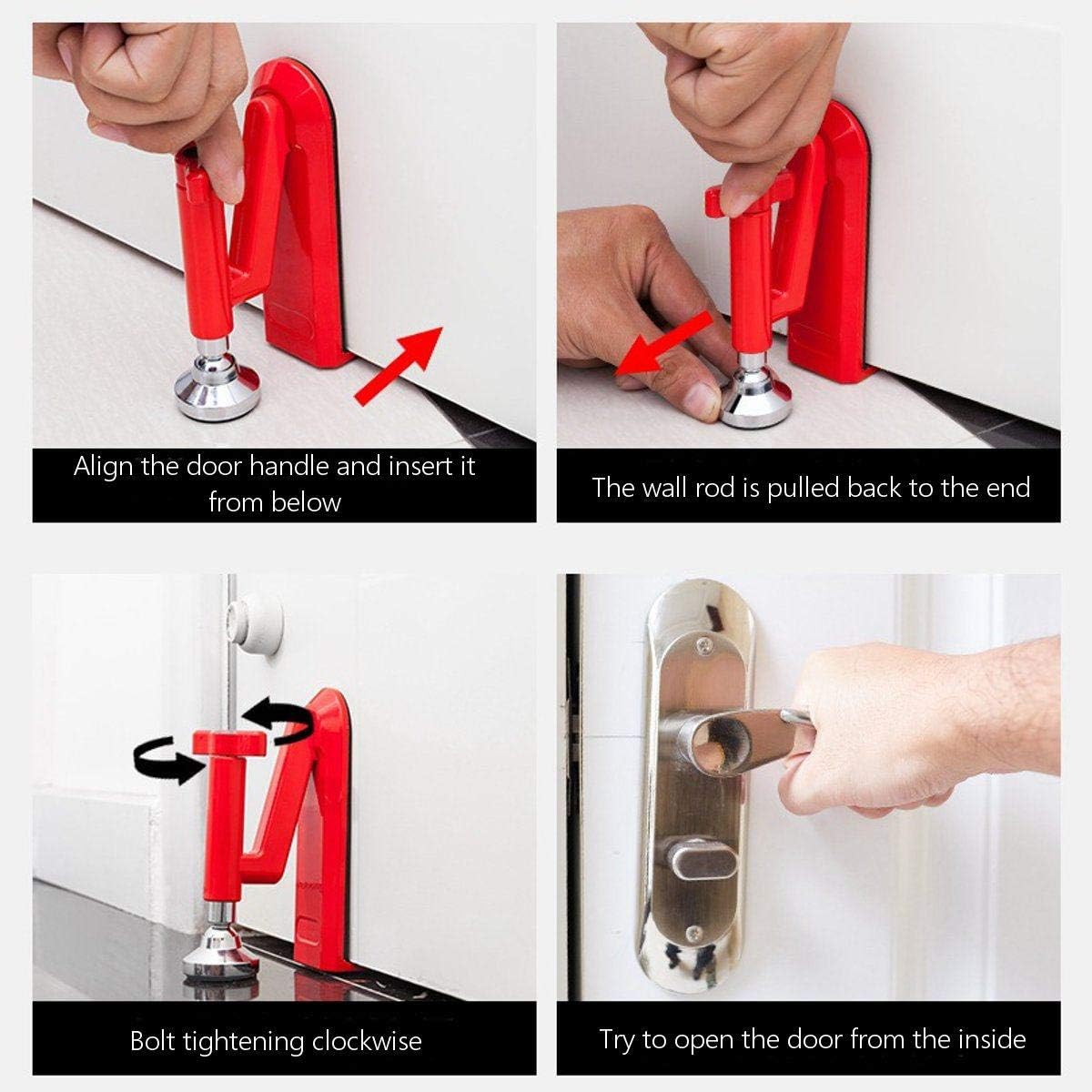 Align the door handle and insert it from below

The wall rod is pulled back to the end

Bolt tightening clockwise

Try to open the door from the inside